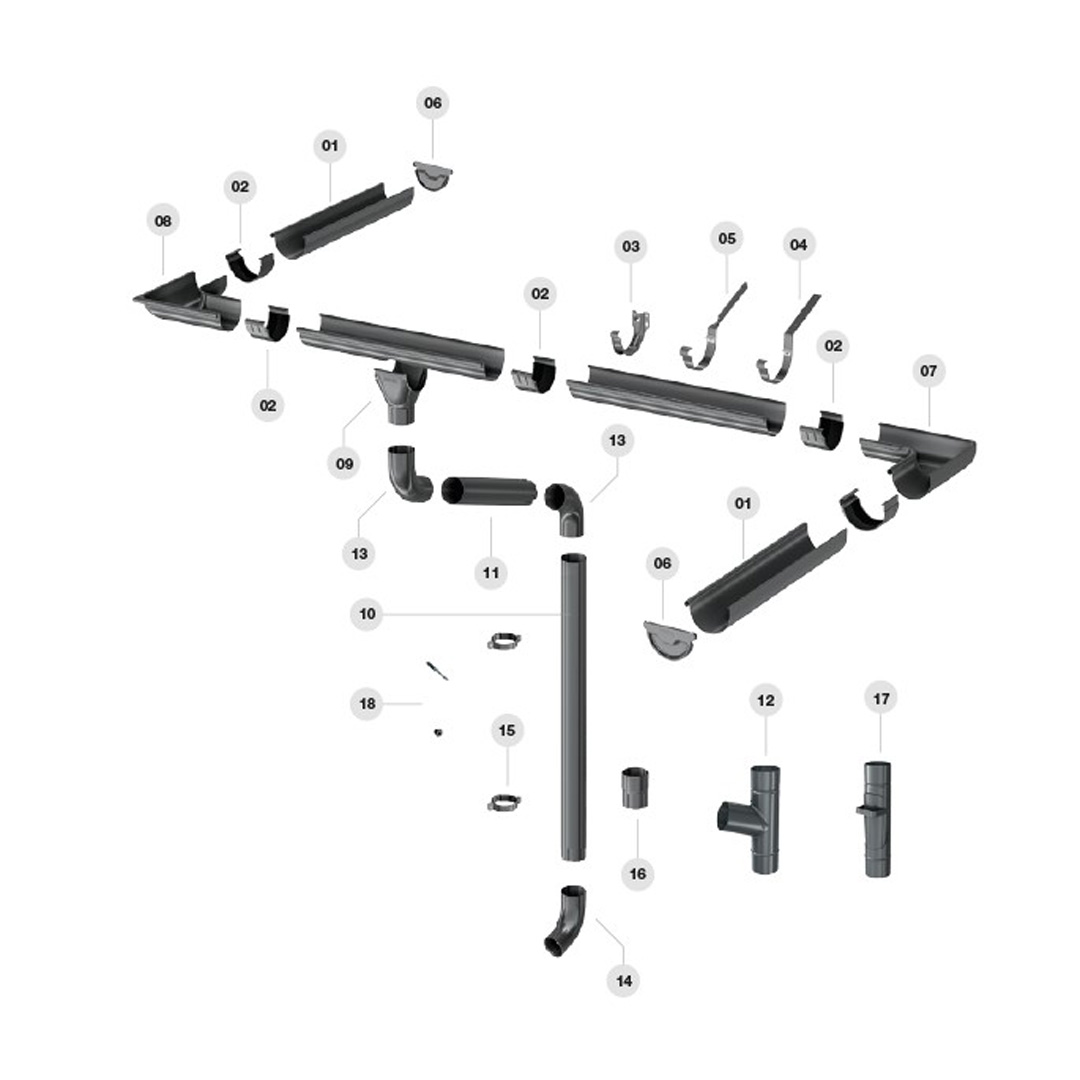 06
01
02
08
03
05
04
02
02
02
07
09
13
13
11
01
06
10
18
15
12
17
16
14